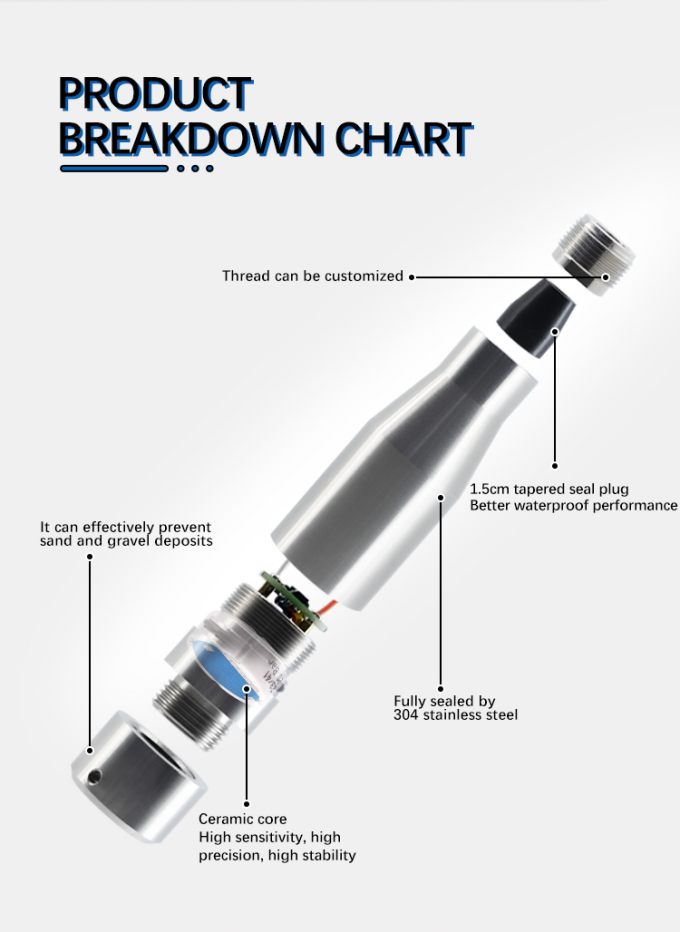 PRODUCT
BREAKDOWN CHART

Thread can be customized

1.5cm tapered seal plug
Better waterproof performance

It can effectively prevent sand and gravel deposits

Fully sealed by 304 stainless steel

Ceramic core
High sensitivity, high precision, high stability